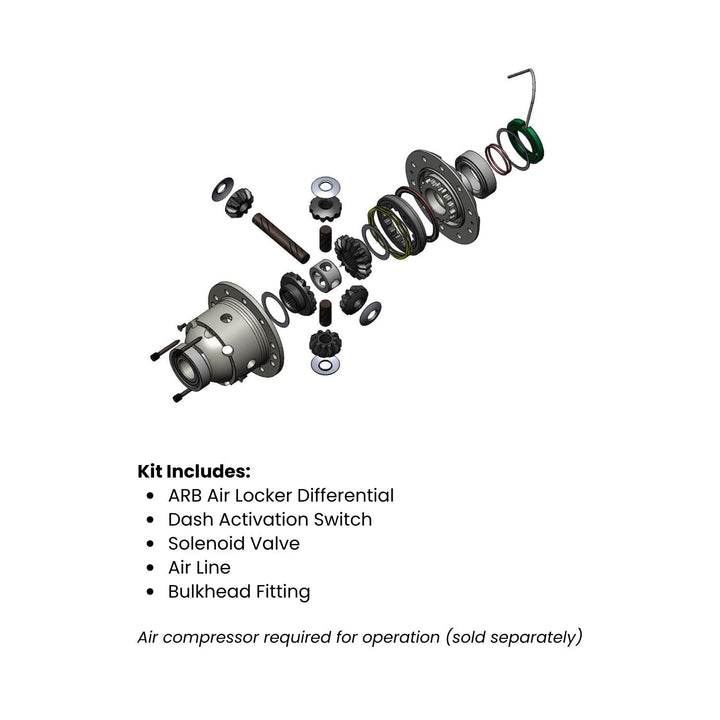 Kit Includes:
• ARB Air Locker Differential
• Dash Activation Switch
• Solenoid Valve
• Air Line
• Bulkhead Fitting

Air compressor required for operation (sold separately)